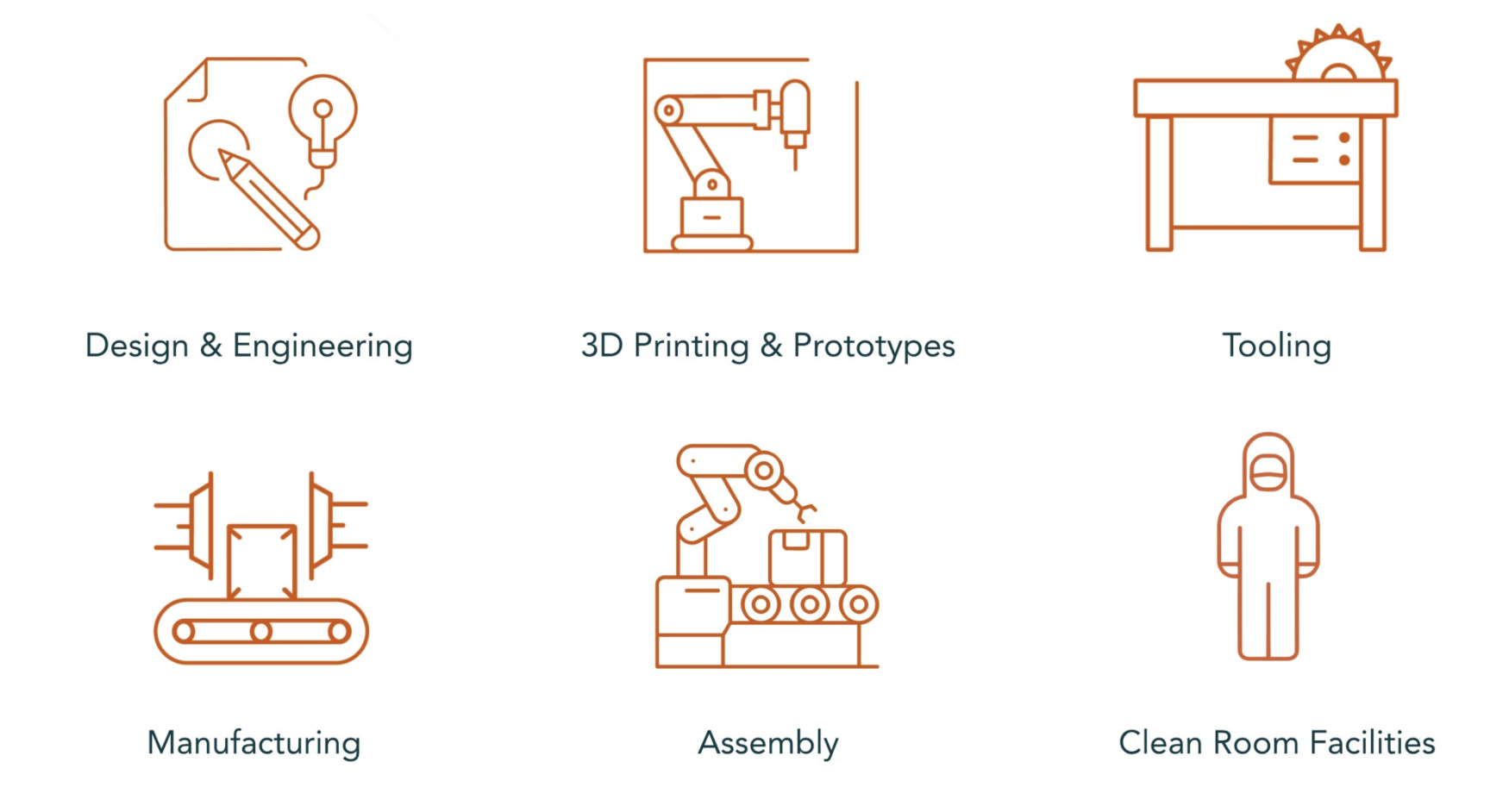 Design & Engineering

3D Printing & Prototypes

Tooling

Manufacturing

Assembly

Clean Room Facilities